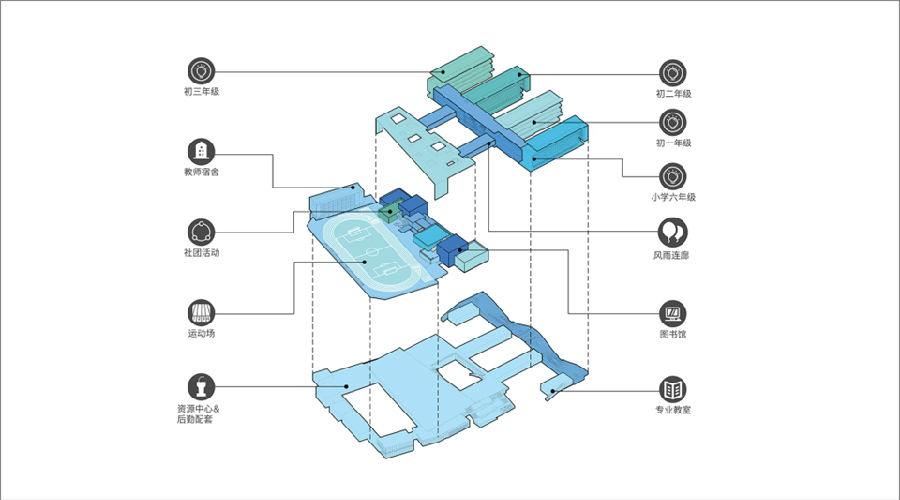 初三年级

教师宿舍

社团活动

运动场

资源中心&
后勤配套

初二年级

初一年级

小学六年级

风雨连廊

图书馆

专业教室